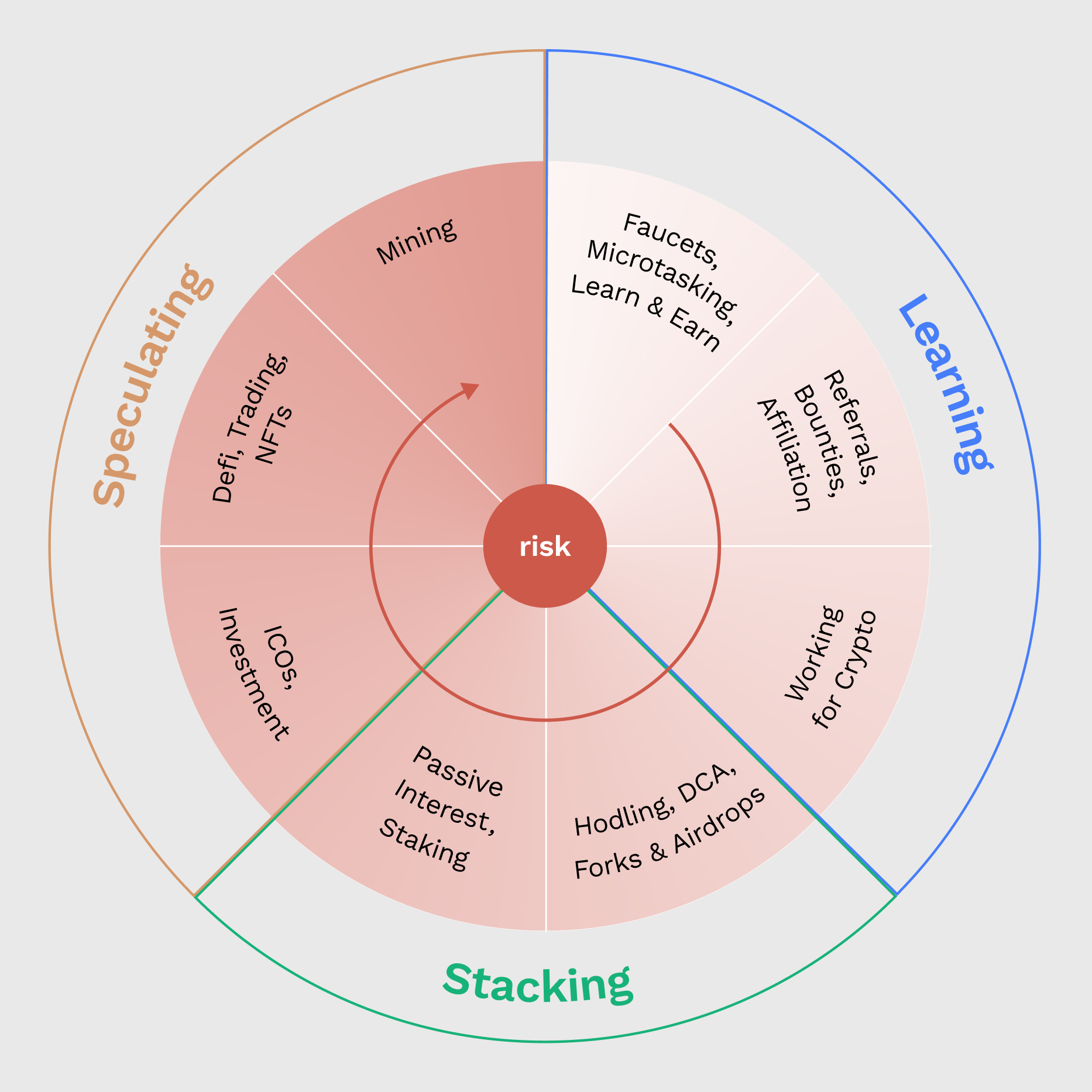 Learning

Faucets, Microtasking, Learn & Earn

Referrals, Bounties, Affiliation

Working for Crypto

Stacking

Hodling, DCA, Forks & Airdrops

Passive Interest, Staking

Speculating

ICOs, Investment

Defi, Trading, NFTs

Mining

risk